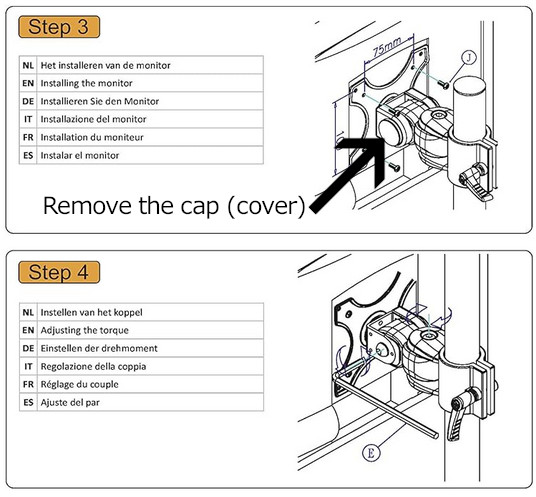 Step 3

| NL | Het installeren van de monitor |
|---|---|
| EN | Installing the monitor |
| DE | Installieren Sie den Monitor |
| IT | Installazione del monitor |
| FR | Installation du moniteur |
| ES | Instalar el monitor |

75mm

J

Remove the cap (cover)

Step 4

| NL | Instellen van het koppel |
|---|---|
| EN | Adjusting the torque |
| DE | Einstellen der drehmoment |
| IT | Regolazione della coppia |
| FR | Réglage du couple |
| ES | Ajuste del par |

E